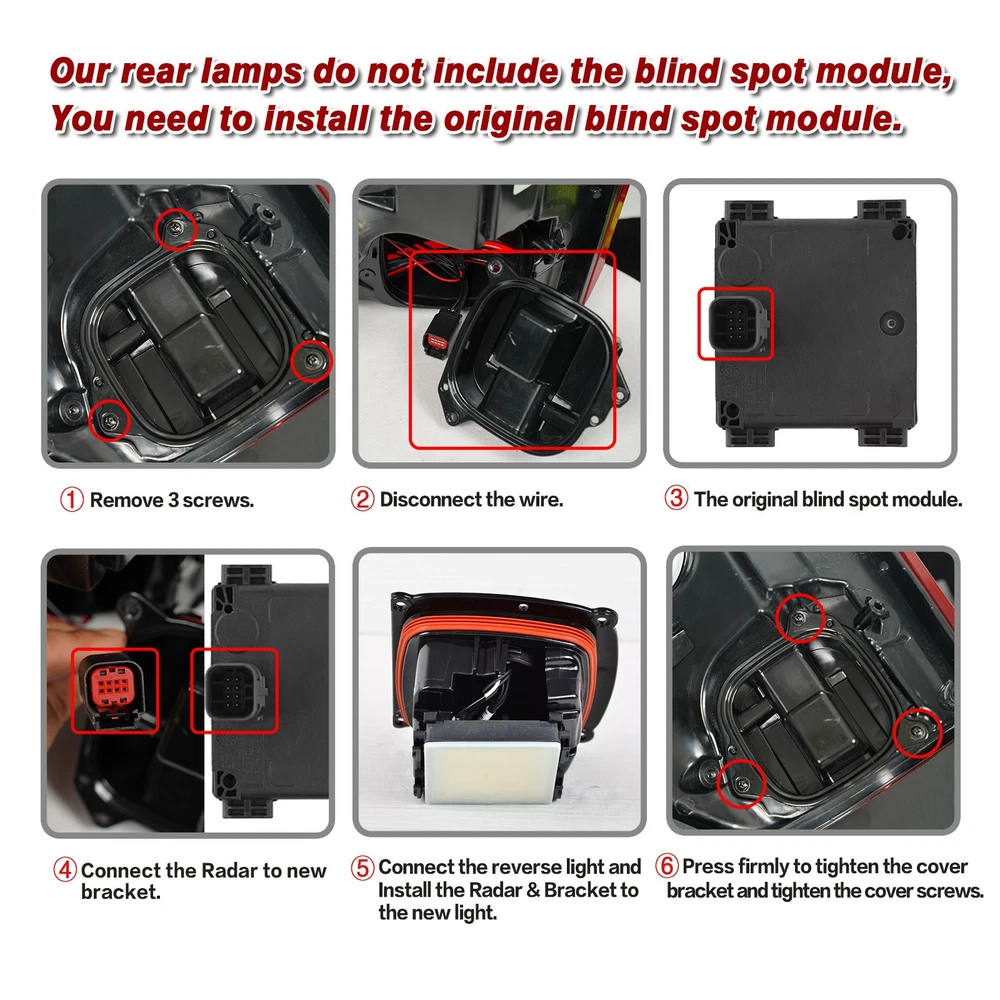 Our rear lamps do not include the blind spot module, You need to install the original blind spot module.

① Remove 3 screws.

② Disconnect the wire.

③ The original blind spot module.

④ Connect the Radar to new bracket.

⑤ Connect the reverse light and Install the Radar & Bracket to the new light.

⑥ Press firmly to tighten the cover bracket and tighten the cover screws.