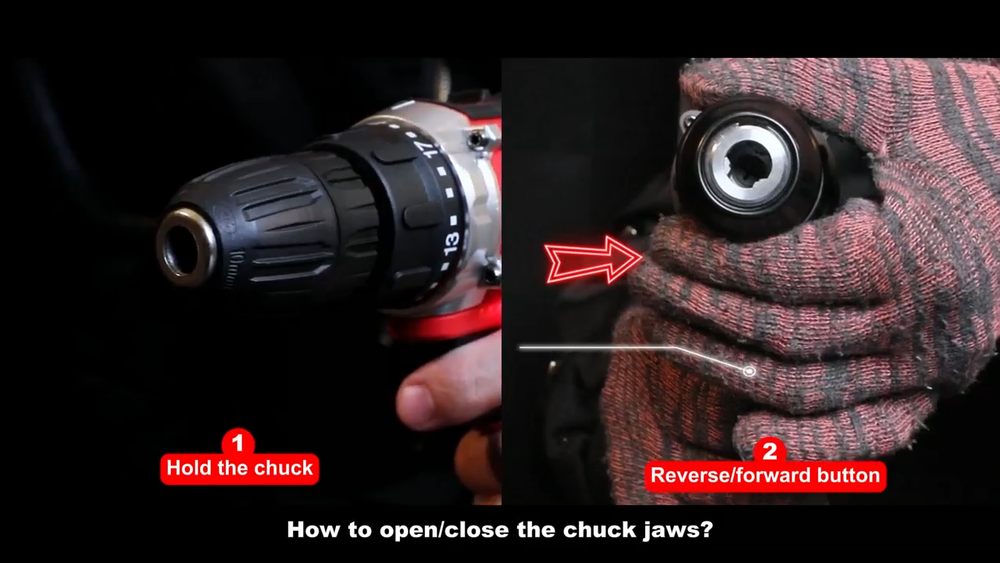 17
13

1
Hold the chuck

2
Reverse/forward button

How to open/close the chuck jaws?