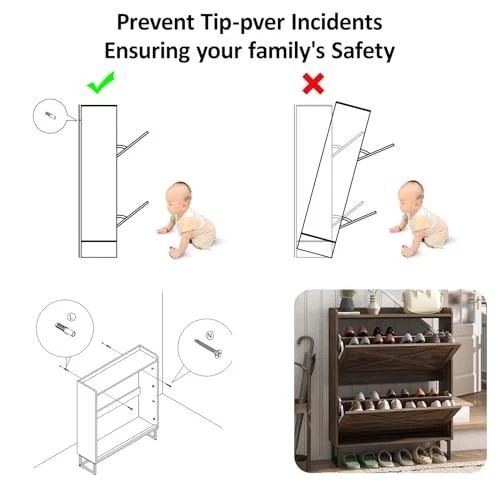 Prevent Tip-pver Incidents
Ensuring your family's Safety

L

N