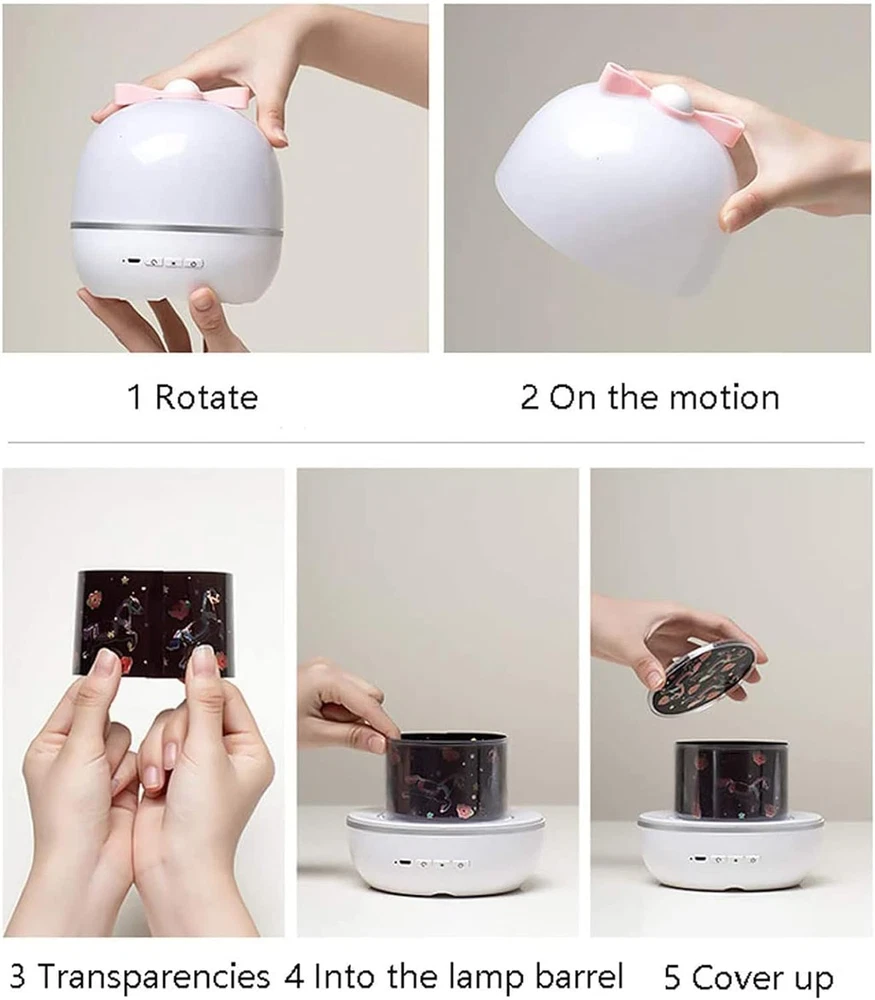 1 Rotate

2 On the motion

3 Transparencies

4 Into the lamp barrel

5 Cover up