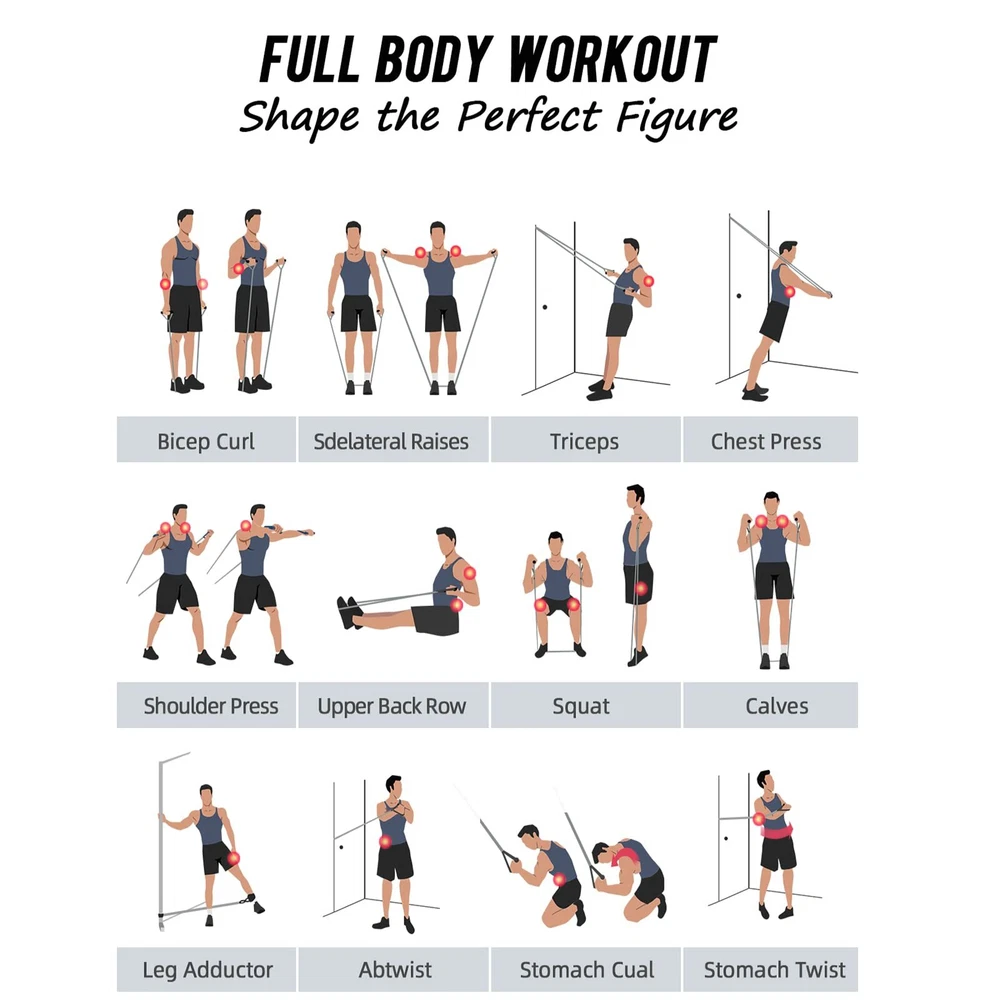 FULL BODY WORKOUT
Shape the Perfect Figure

Bicep Curl
Sdelateral Raises
Triceps
Chest Press

Shoulder Press
Upper Back Row
Squat
Calves

Leg Adductor
Abtwist
Stomach Cual
Stomach Twist