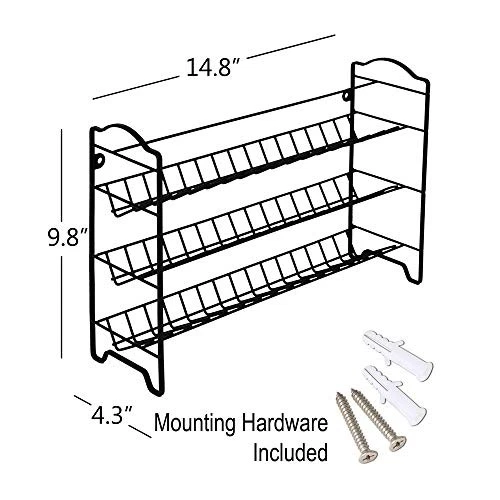 14.8″

9.8″

4.3″

Mounting Hardware Included