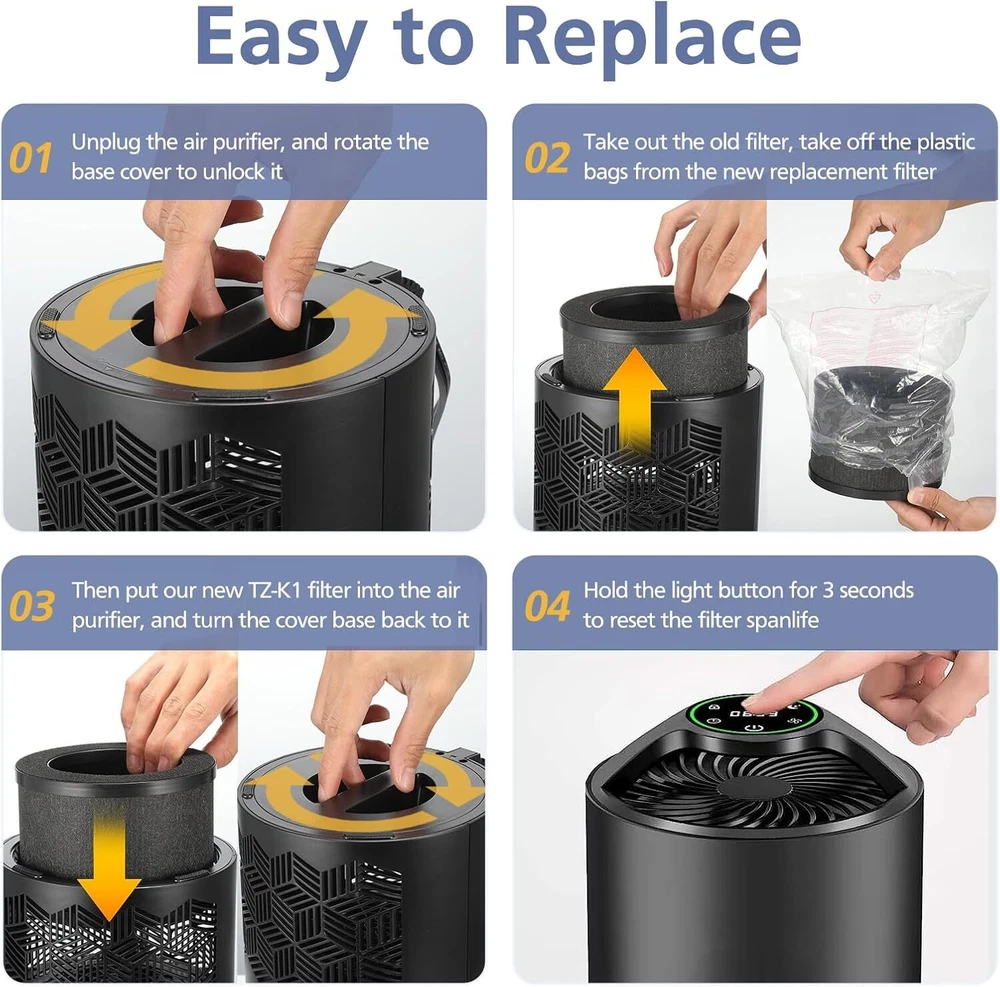 Easy to Replace

01 Unplug the air purifier, and rotate the base cover to unlock it

02 Take out the old filter, take off the plastic bags from the new replacement filter

03 Then put our new TZ-K1 filter into the air purifier, and turn the cover base back to it

04 Hold the light button for 3 seconds to reset the filter spanlife