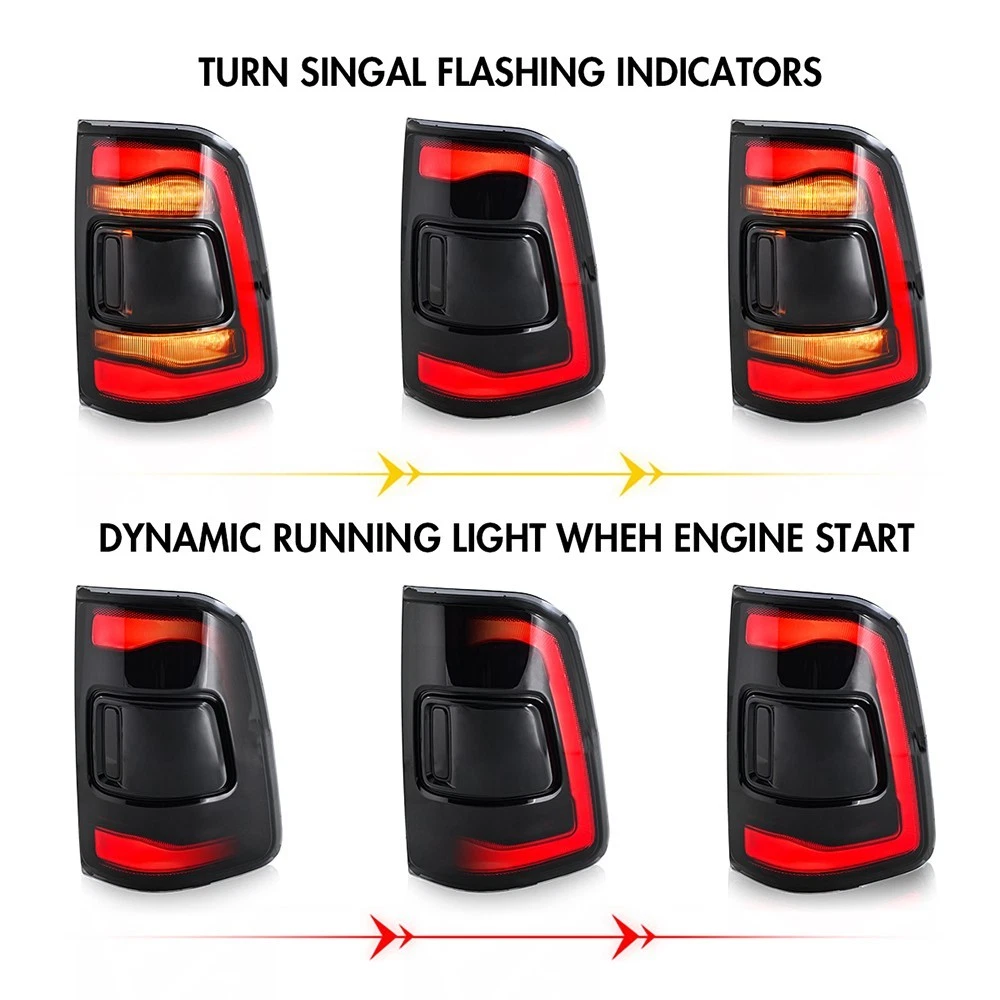 TURN SINGAL FLASHING INDICATORS

DYNAMIC RUNNING LIGHT WHEH ENGINE START