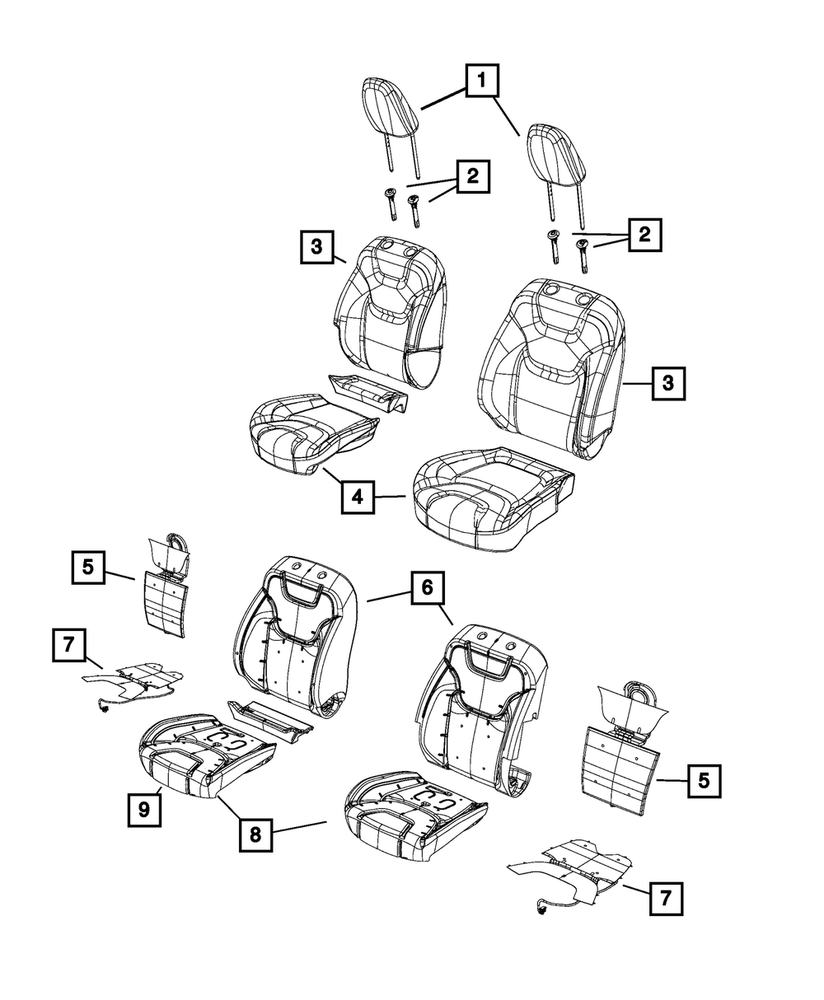 1
2
2
3
3
4
5
6
7
5
9
8
7