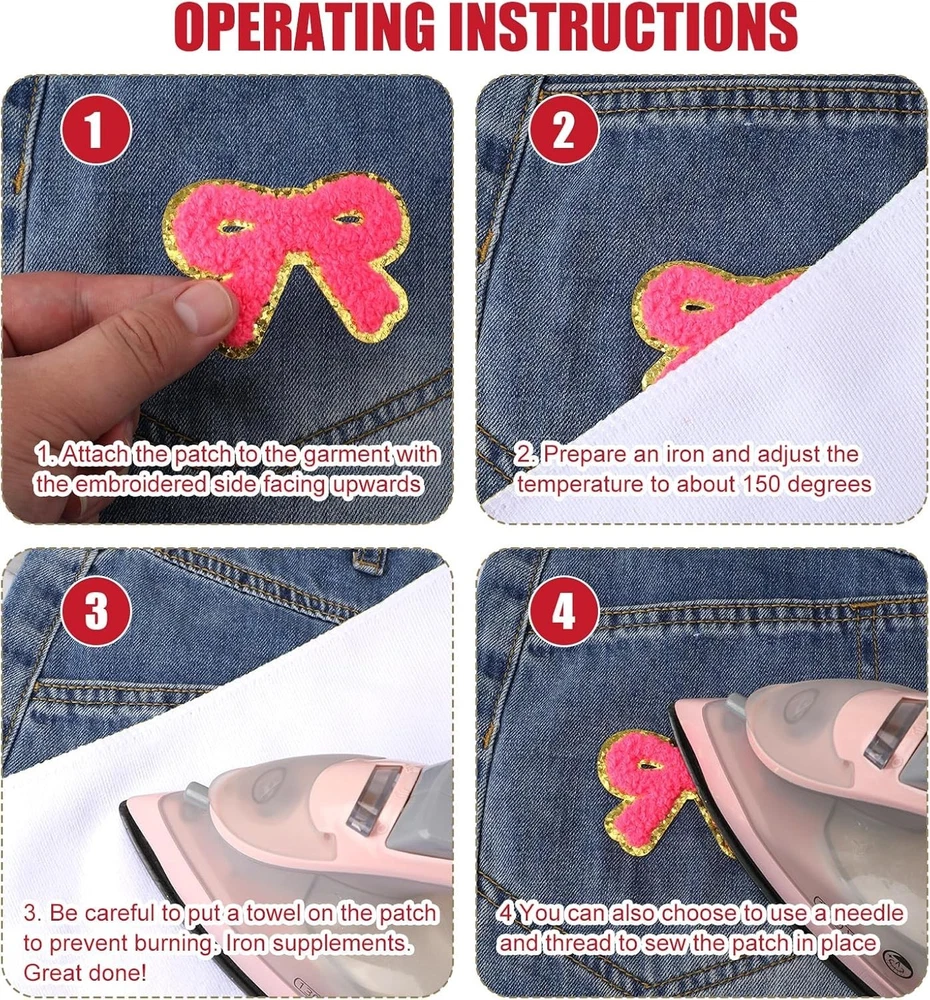 OPERATING INSTRUCTIONS

1

1. Attach the patch to the garment with the embroidered side facing upwards

2

2. Prepare an iron and adjust the temperature to about 150 degrees

3

3. Be careful to put a towel on the patch to prevent burning. Iron supplements. Great done!

4

4 You can also choose to use a needle and thread to sew the patch in place