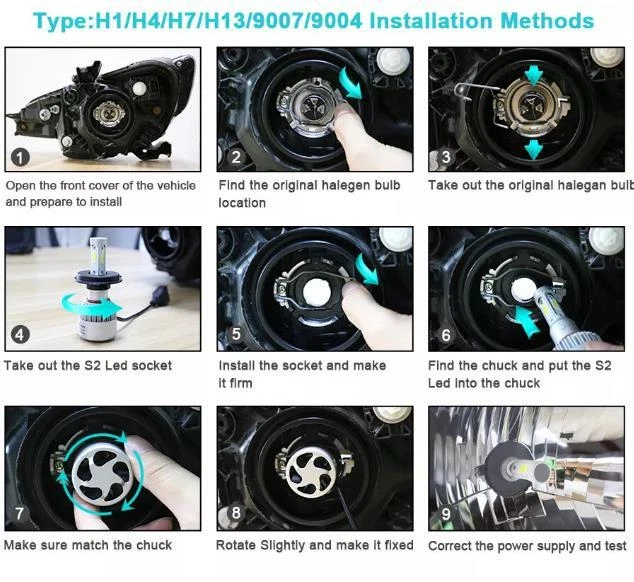 Type:H1/H4/H7/H13/9007/9004 Installation Methods

1
Open the front cover of the vehicle and prepare to install

2
Find the original halegen bulb location

3
Take out the original halegan bulb

4
Take out the S2 Led socket

5
Install the socket and make it firm

6
Find the chuck and put the S2 Led into the chuck

7
Make sure match the chuck

8
Rotate Slightly and make it fixed

9
Correct the power supply and test