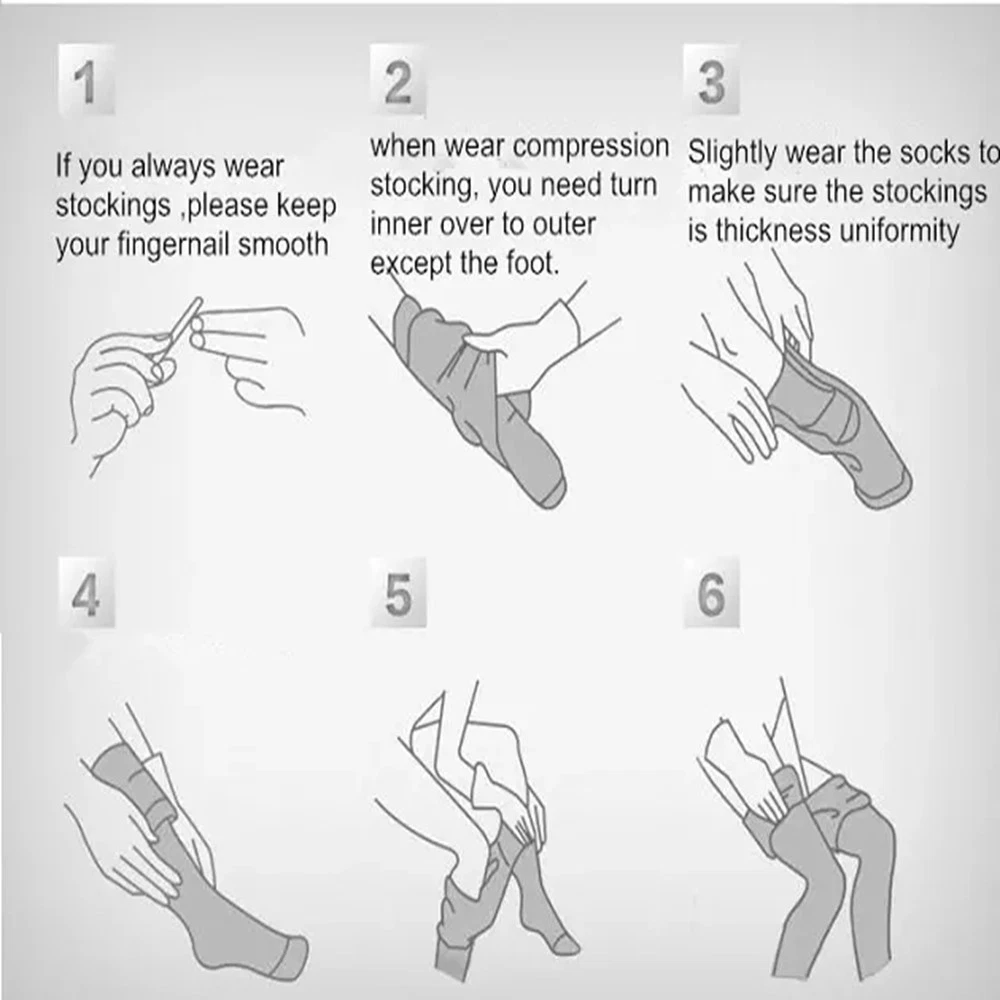 1

If you always wear stockings ,please keep your fingernail smooth

2

when wear compression stocking, you need turn inner over to outer except the foot.

3

Slightly wear the socks to make sure the stockings is thickness uniformity

4

5

6