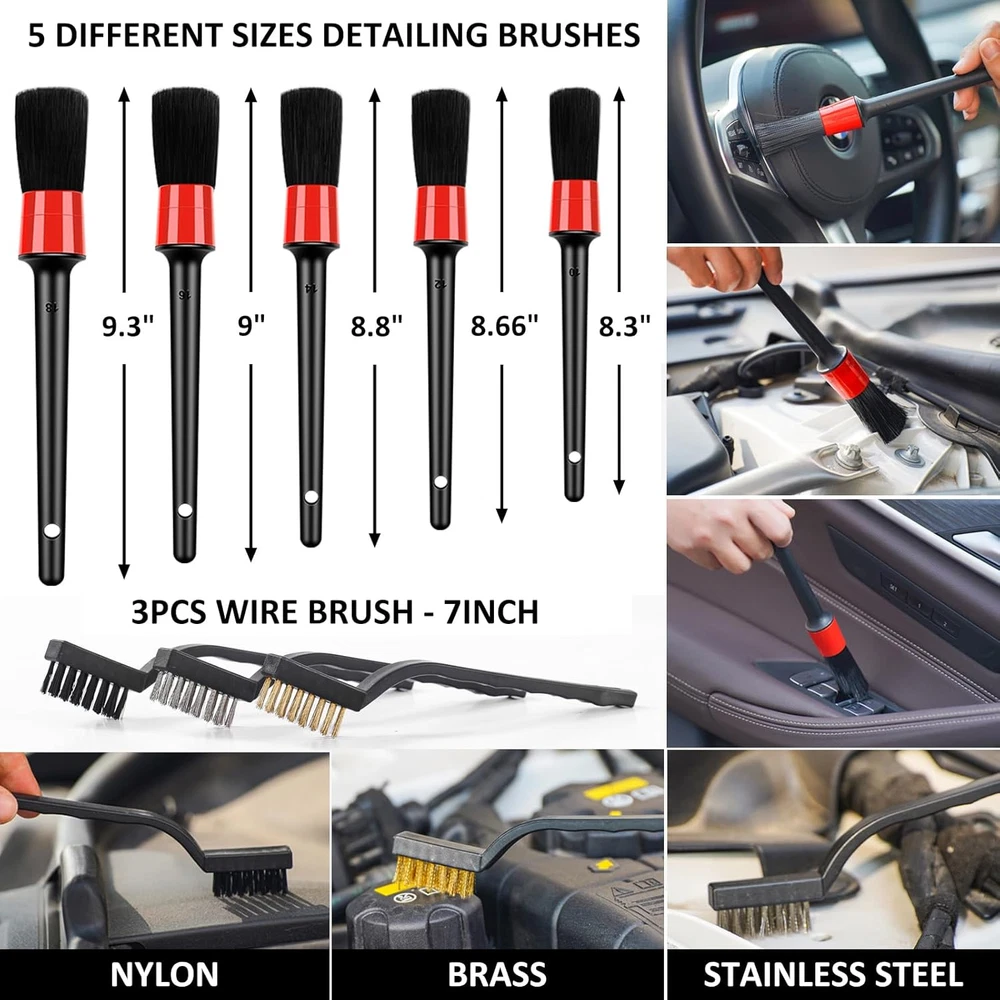 5 DIFFERENT SIZES DETAILING BRUSHES

18
9.3"
16
9"
14
8.8"
12
8.66"
10
8.3"

3PCS WIRE BRUSH - 7INCH

NYLON
BRASS
STAINLESS STEEL