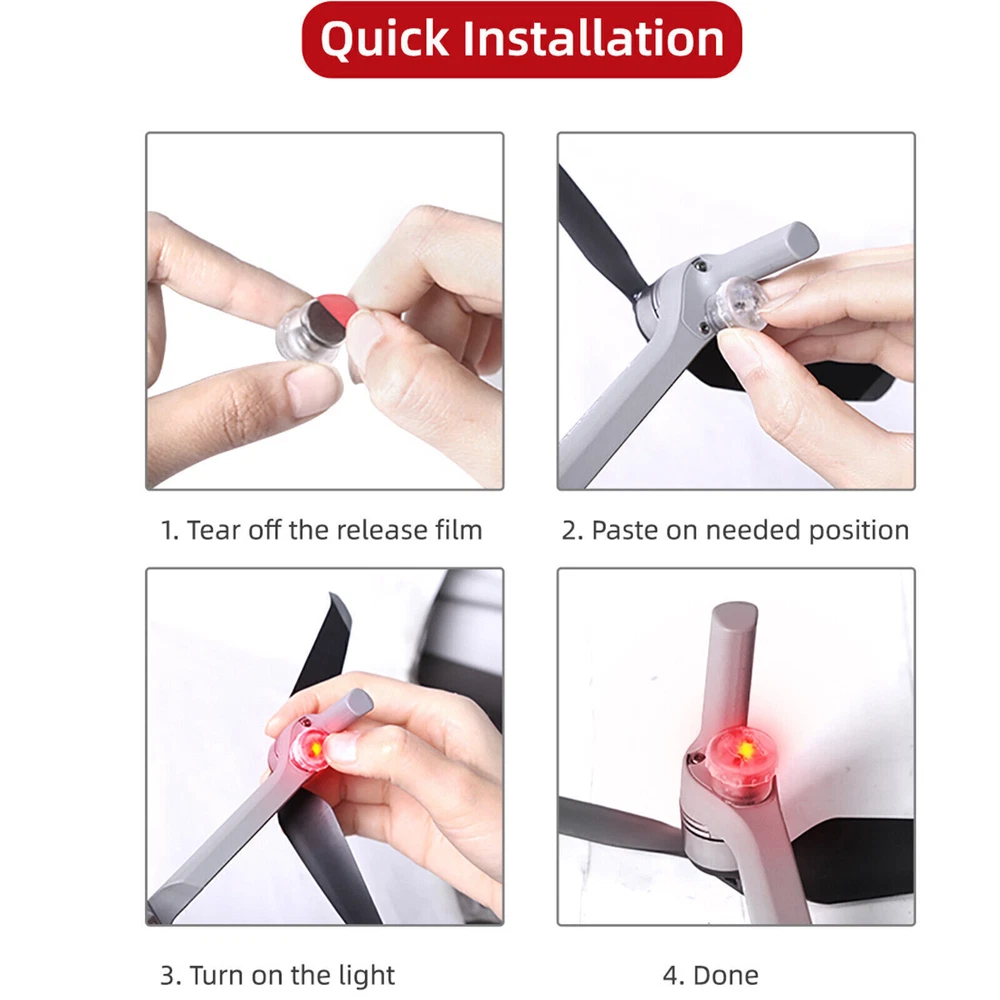 Quick Installation

1. Tear off the release film

2. Paste on needed position

3. Turn on the light

4. Done