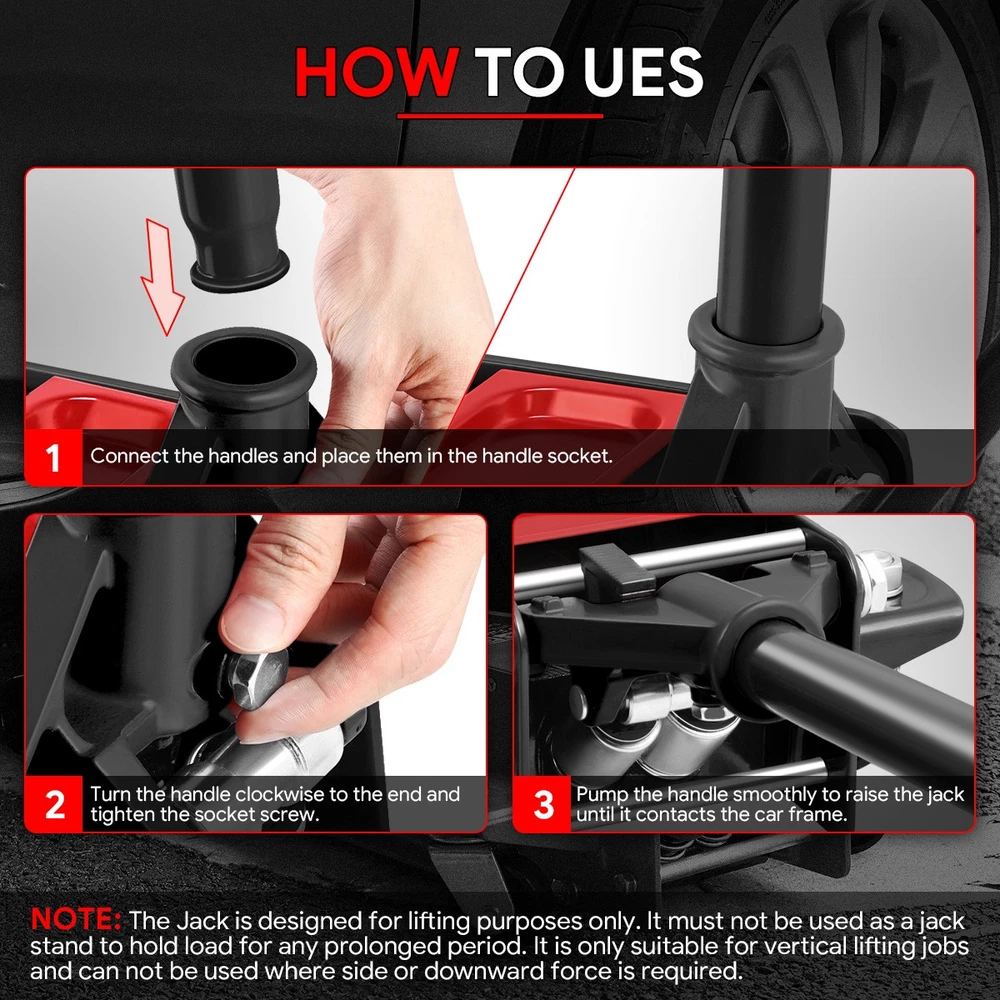 HOW TO UES

1 Connect the handles and place them in the handle socket.

2 Turn the handle clockwise to the end and tighten the socket screw.

3 Pump the handle smoothly to raise the jack until it contacts the car frame.

NOTE: The Jack is designed for lifting purposes only. It must not be used as a jack stand to hold load for any prolonged period. It is only suitable for vertical lifting jobs and can not be used where side or downward force is required.