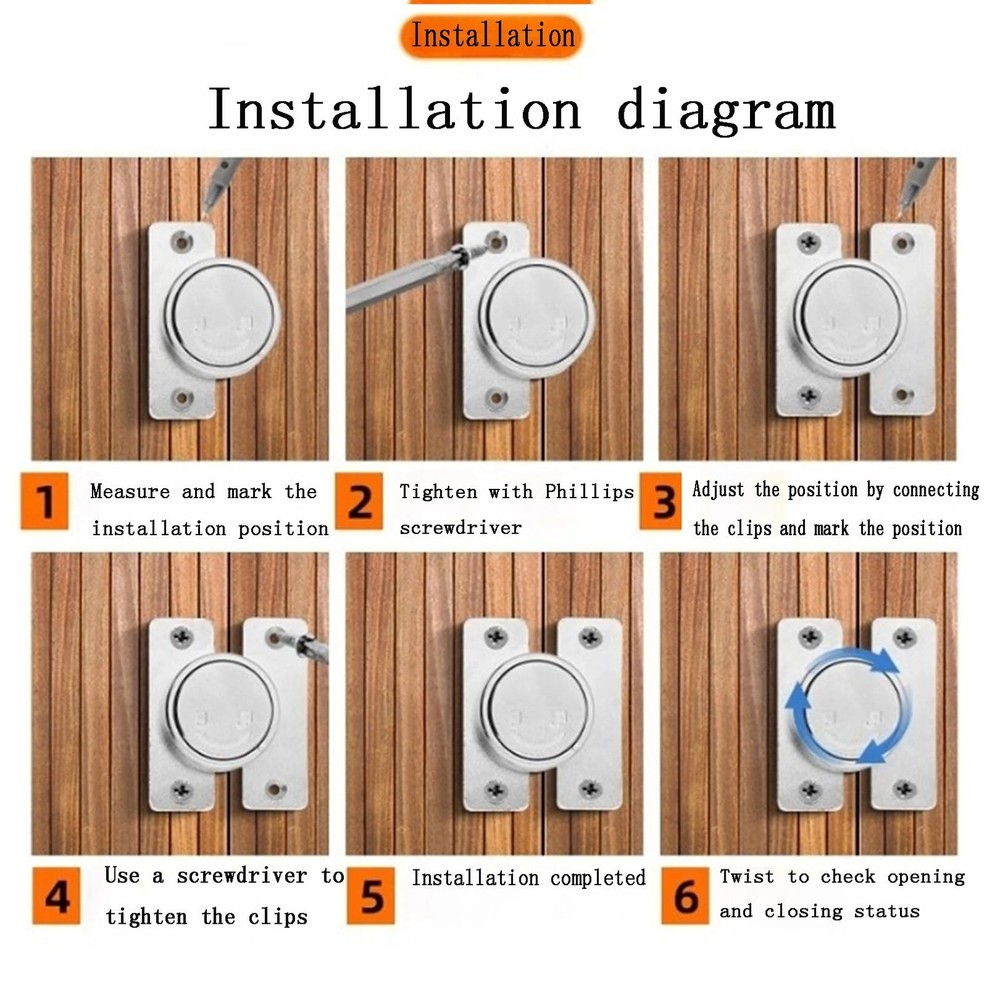 Installation

Installation diagram

1 Measure and mark the installation position

2 Tighten with Phillips screwdriver

3 Adjust the position by connecting the clips and mark the position

4 Use a screwdriver to tighten the clips

5 Installation completed

6 Twist to check opening and closing status