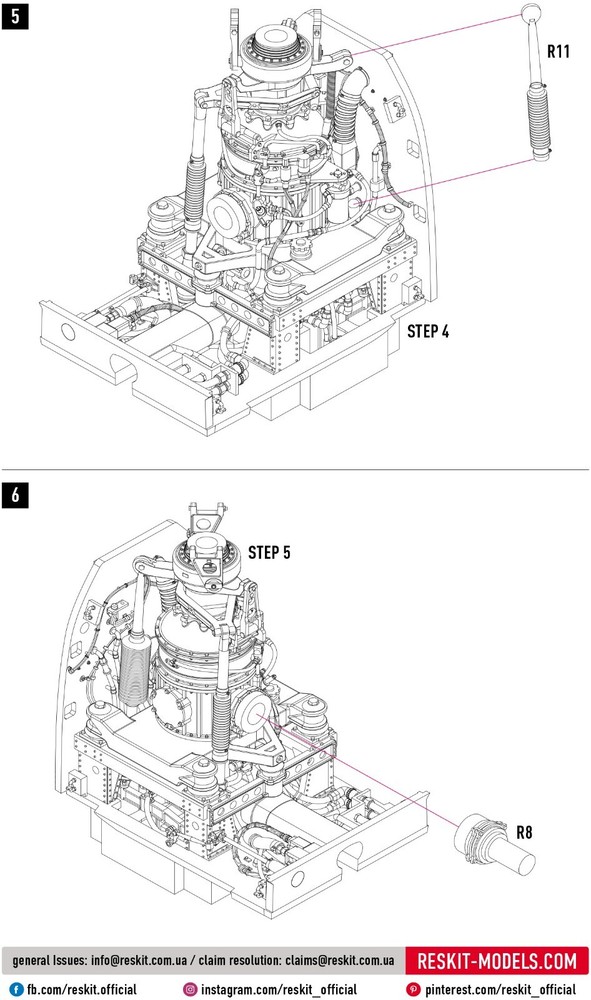 5

R11

STEP 4

6

STEP 5

R8

general Issues: info@reskit.com.ua / claim resolution: claims@reskit.com.ua

RESKIT-MODELS.COM

fb.com/reskit.official

instagram.com/reskit_official

pinterest.com/reskit_official