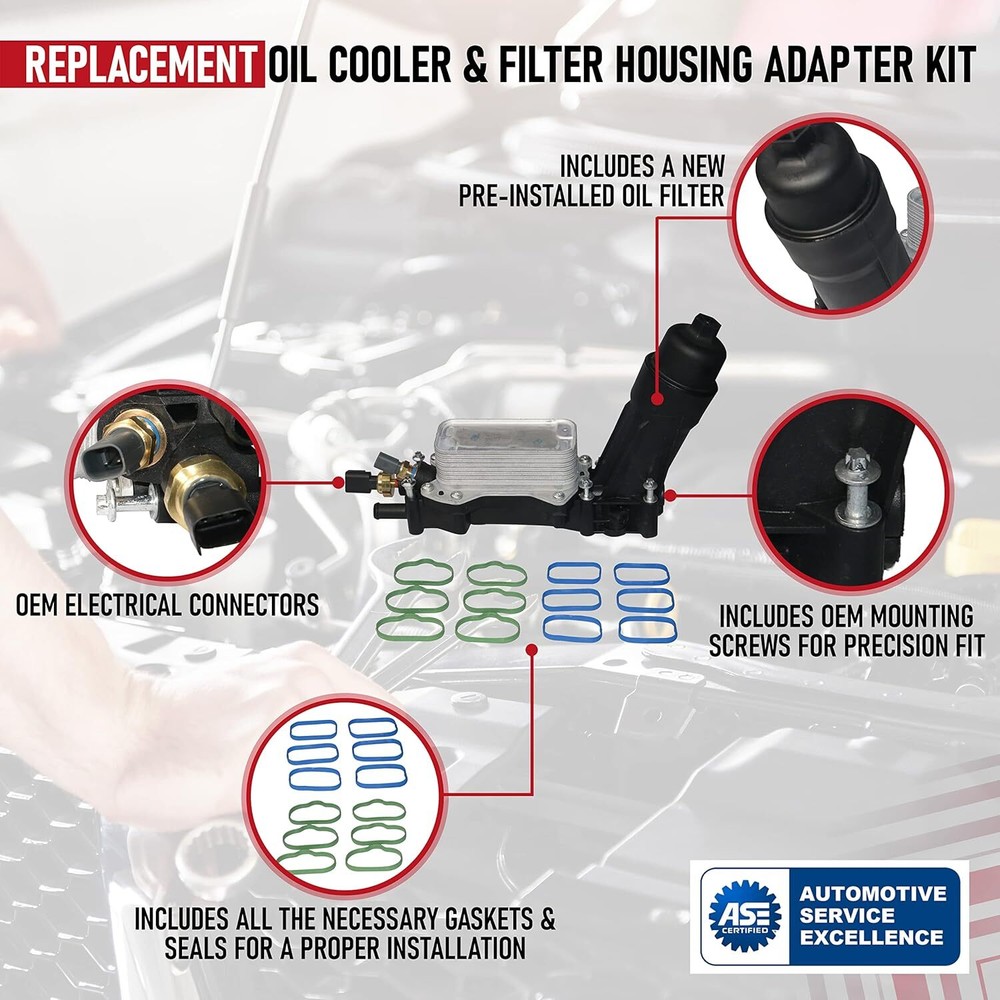 REPLACEMENT OIL COOLER & FILTER HOUSING ADAPTER KIT

INCLUDES A NEW PRE-INSTALLED OIL FILTER

OEM ELECTRICAL CONNECTORS

INCLUDES OEM MOUNTING SCREWS FOR PRECISION FIT

INCLUDES ALL THE NECESSARY GASKETS & SEALS FOR A PROPER INSTALLATION

ASE CERTIFIED

AUTOMOTIVE SERVICE EXCELLENCE