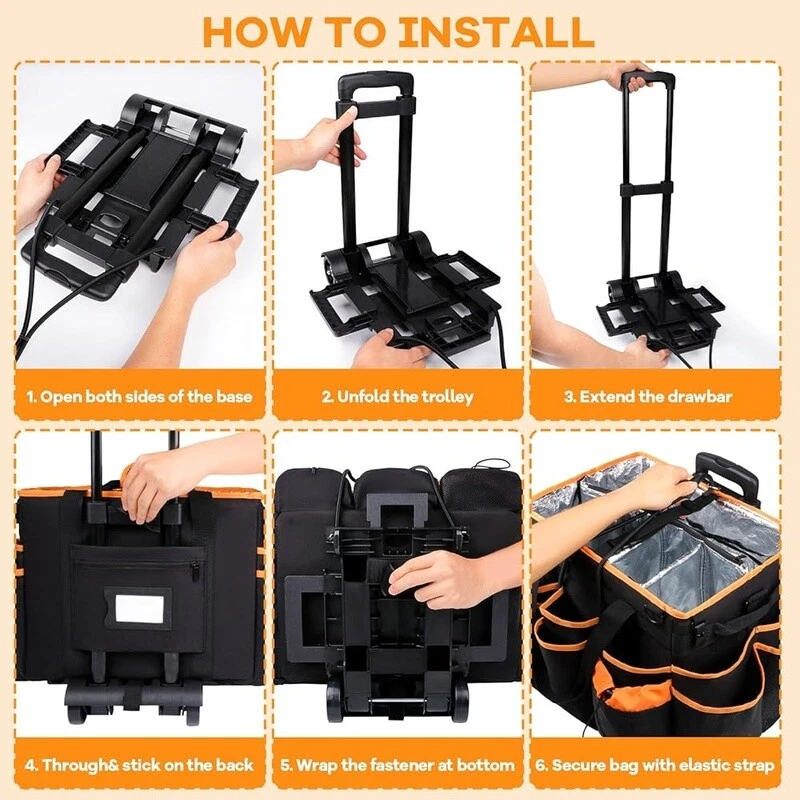 HOW TO INSTALL

1. Open both sides of the base

2. Unfold the trolley

3. Extend the drawbar

4. Through& stick on the back

5. Wrap the fastener at bottom

6. Secure bag with elastic strap