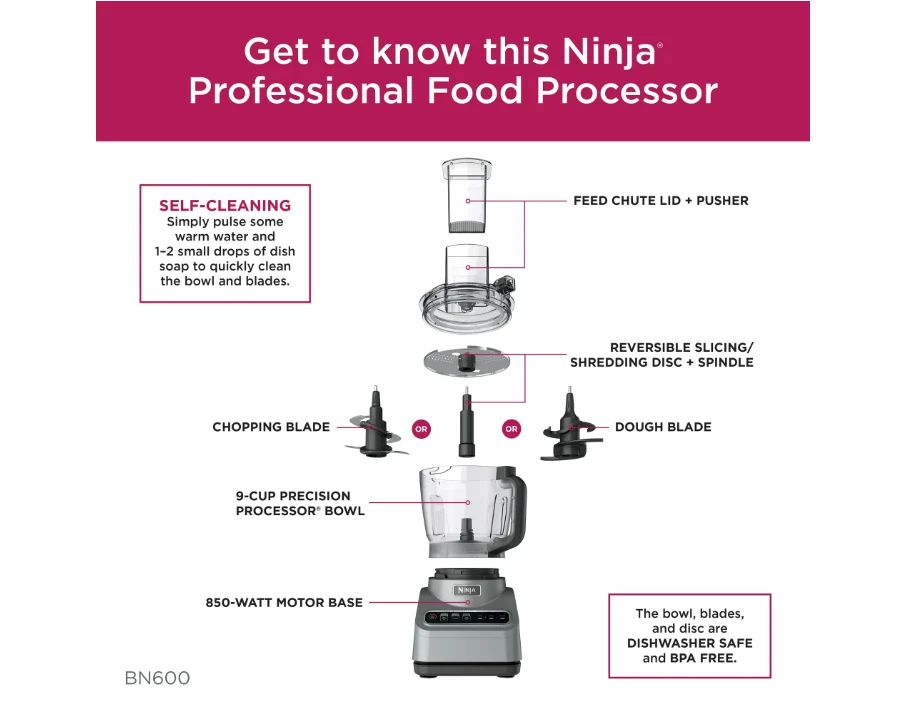 Get to know this Ninja®
Professional Food Processor

SELF-CLEANING
Simply pulse some warm water and 1–2 small drops of dish soap to quickly clean the bowl and blades.

FEED CHUTE LID + PUSHER

REVERSIBLE SLICING/
SHREDDING DISC + SPINDLE

CHOPPING BLADE

OR

OR

DOUGH BLADE

9-CUP PRECISION
PROCESSOR® BOWL

850-WATT MOTOR BASE

Ninja

The bowl, blades, and disc are DISHWASHER SAFE and BPA FREE.

BN600