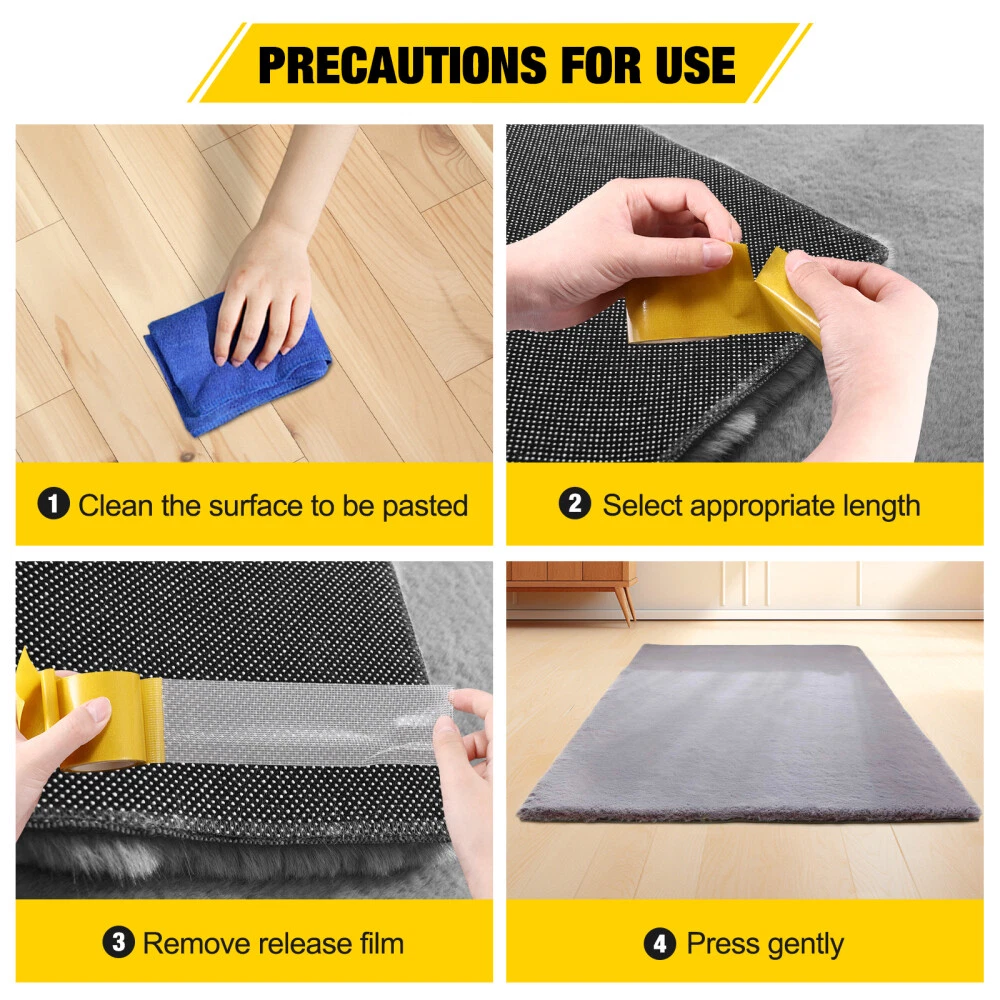 PRECAUTIONS FOR USE

1 Clean the surface to be pasted

2 Select appropriate length

3 Remove release film

4 Press gently