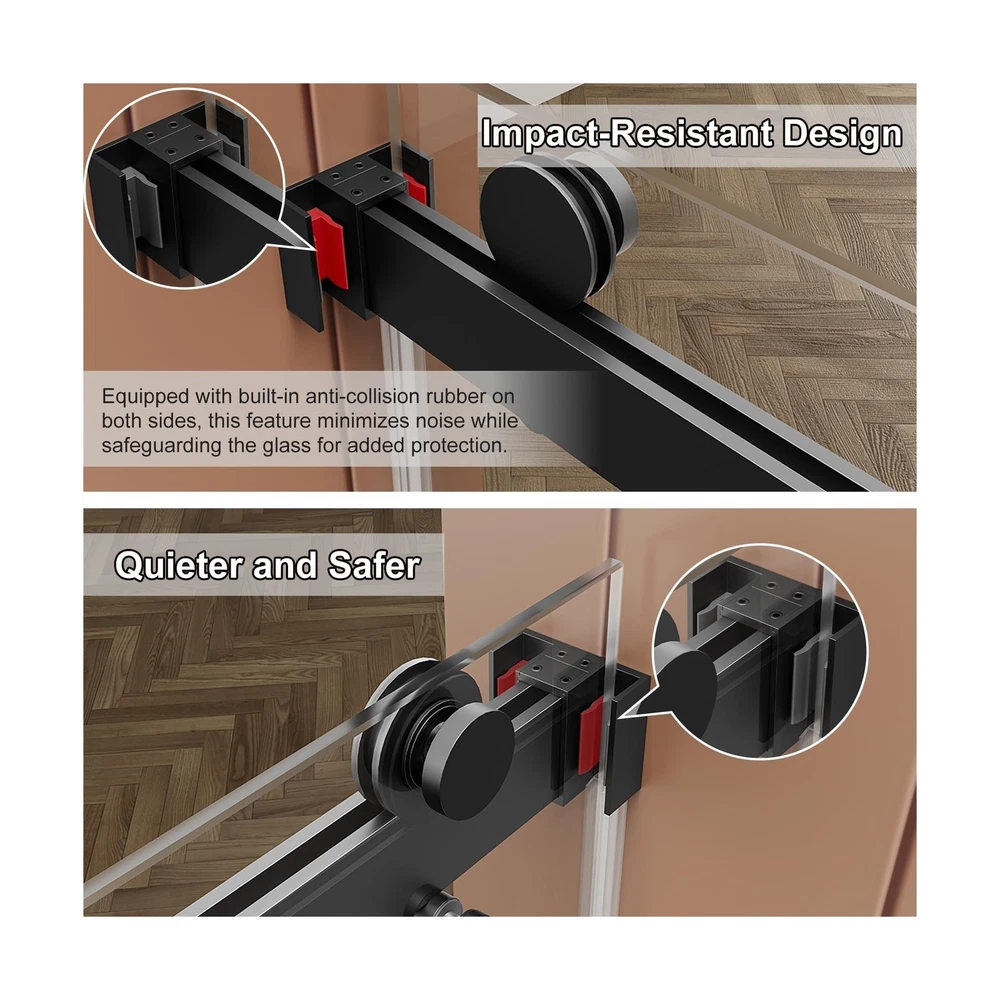 Impact-Resistant Design

Equipped with built-in anti-collision rubber on both sides, this feature minimizes noise while safeguarding the glass for added protection.

Quieter and Safer