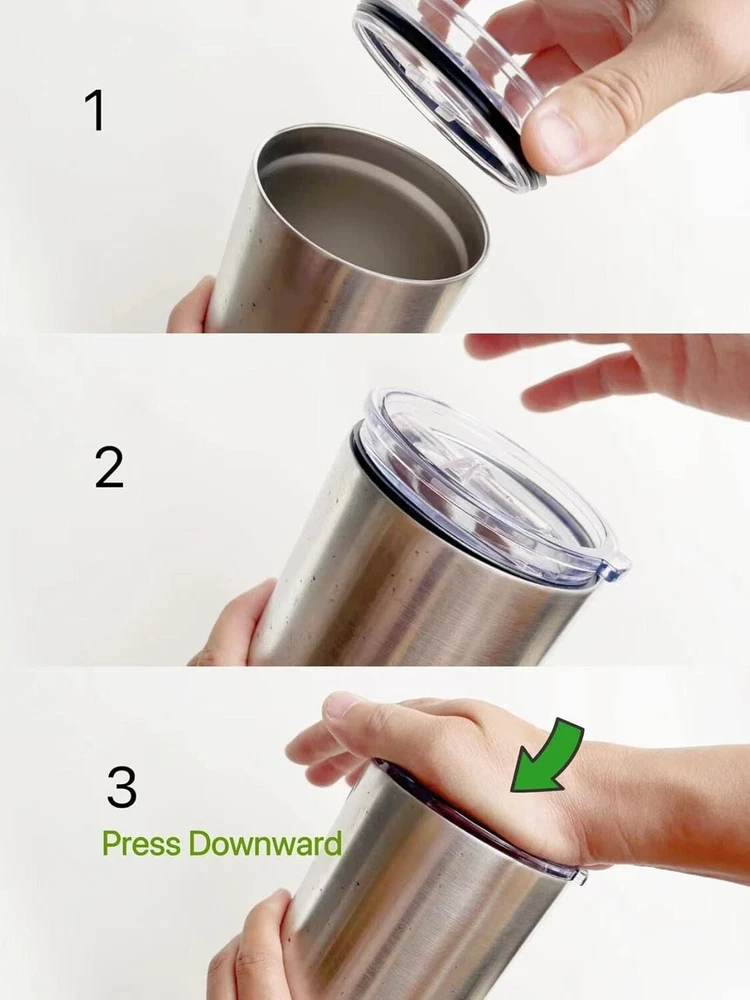 1

2

3
Press Downward