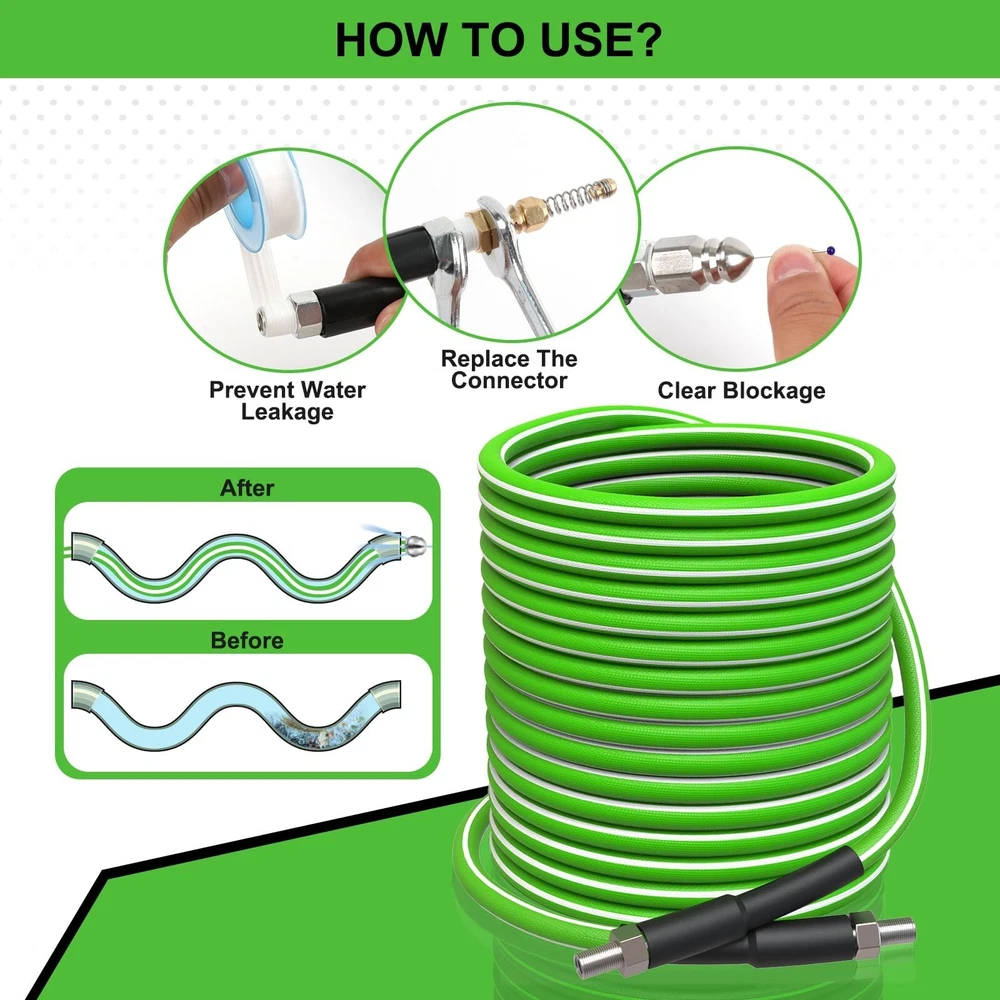 HOW TO USE?

Prevent Water Leakage

Replace The Connector

Clear Blockage

After

Before